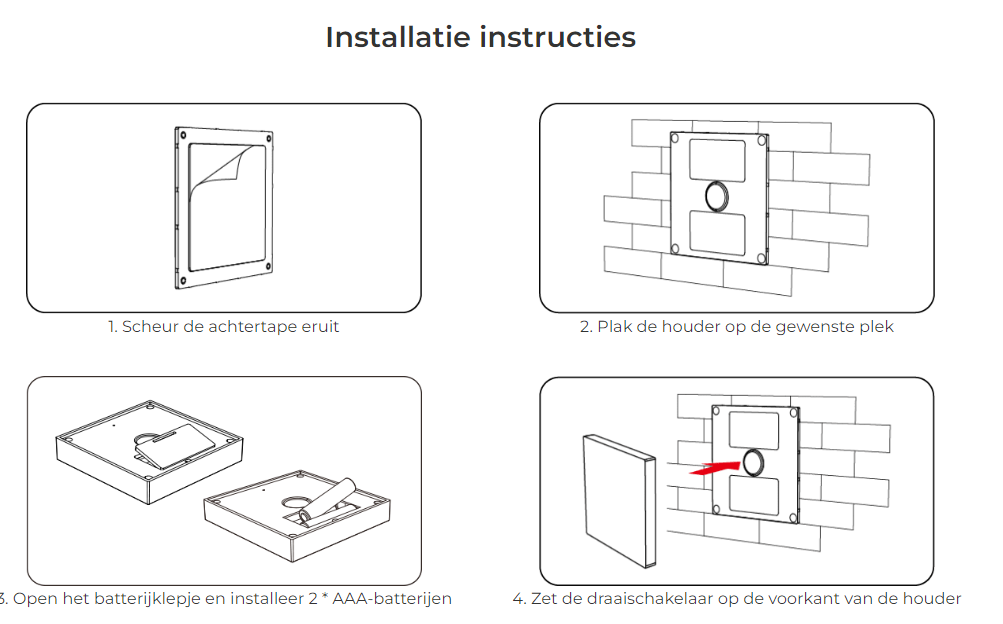 Installatie instructies

1. Scheur de achtertape eruit

2. Plak de houder op de gewenste plek

3. Open het batterijklepje en installeer 2 * AAA-batterijen

4. Zet de draaischakelaar op de voorkant van de houder